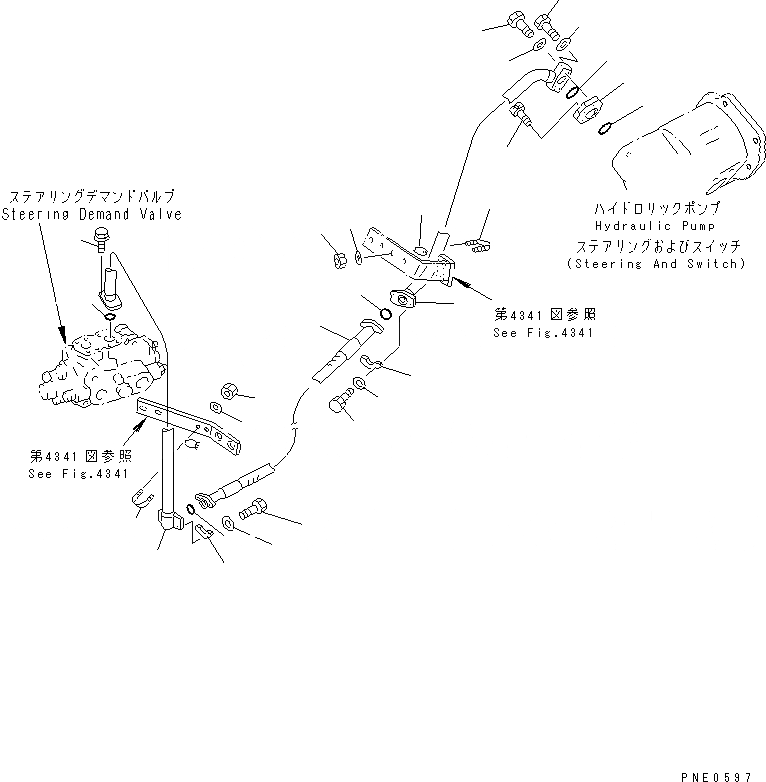 ステアリングデマンドバルブ
Steering Demand Valve

ハイドロリックポンプ
Hydraulic Pump
ステアリングおよびスイッチ
(Steering And Switch)

第4341図参照
See Fig.4341

第4341図参照
See Fig.4341

PNE0597