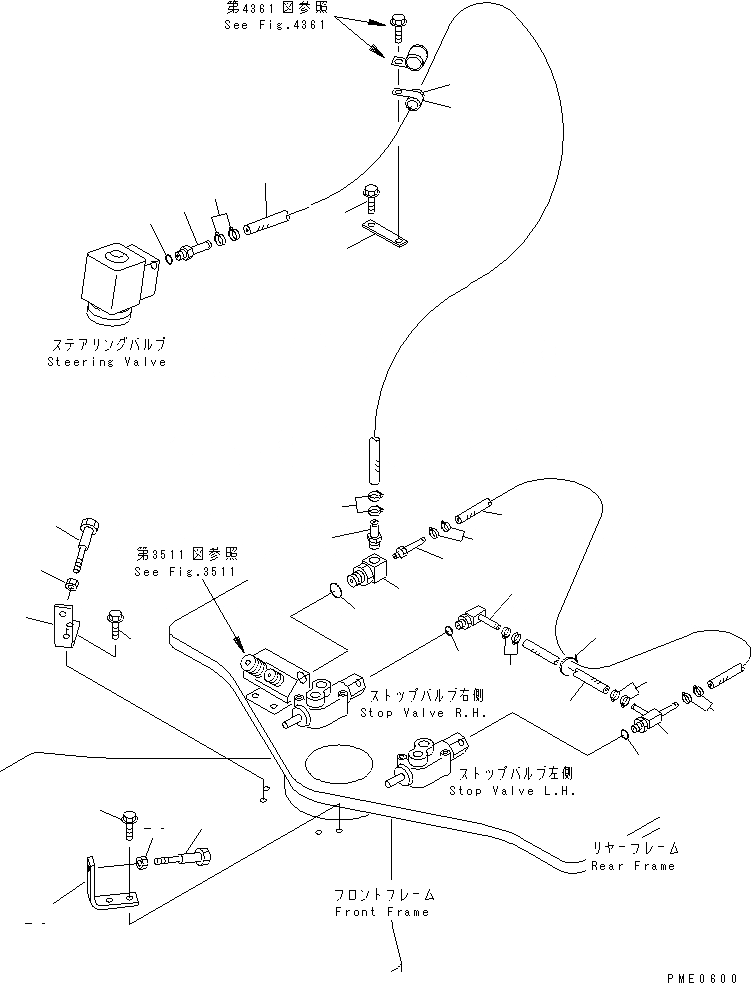 第4361図参照
See Fig.4361

ステアリングバルブ
Steering Valve

第3511図参照
See Fig.3511

ストップバルブ右側
Stop Valve R.H.

ストップバルブ左側
Stop Valve L.H.

リヤーフレーム
Rear Frame

フロントフレーム
Front Frame

PME0600