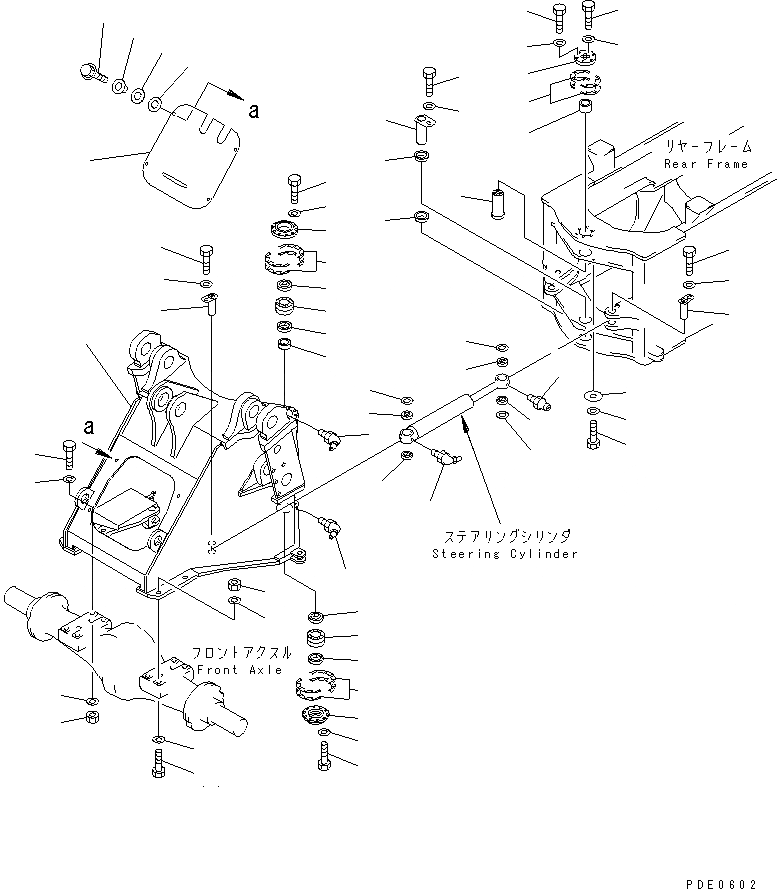 a

リヤーフレーム
Rear Frame

a

ステアリングシリンダ
Steering Cylinder

フロントアクスル
Front Axle

PDE0602