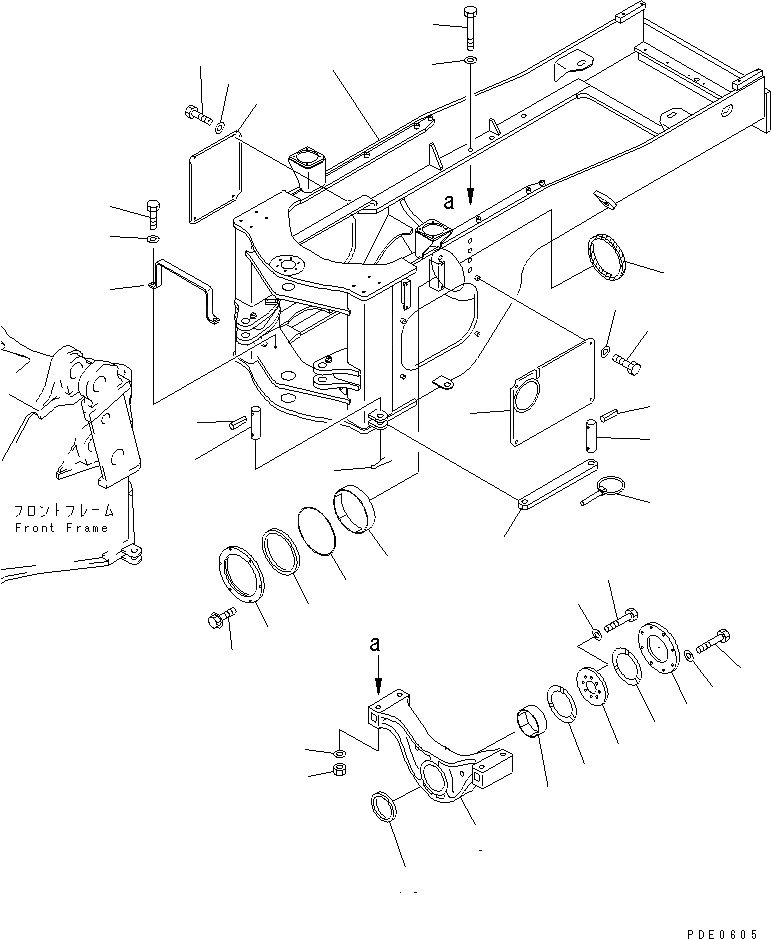 a
フロントフレーム
Front Frame
a
PDE0605