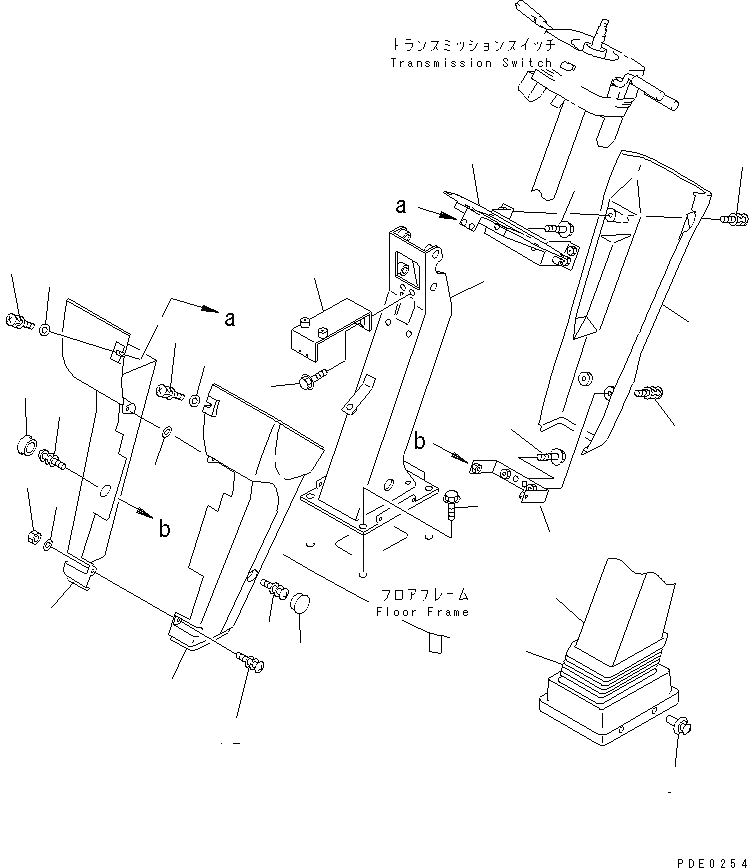 トランスミッションスイッチ
Transmission Switch

a

a

b

b

フロアフレーム
Floor Frame

PDE0254