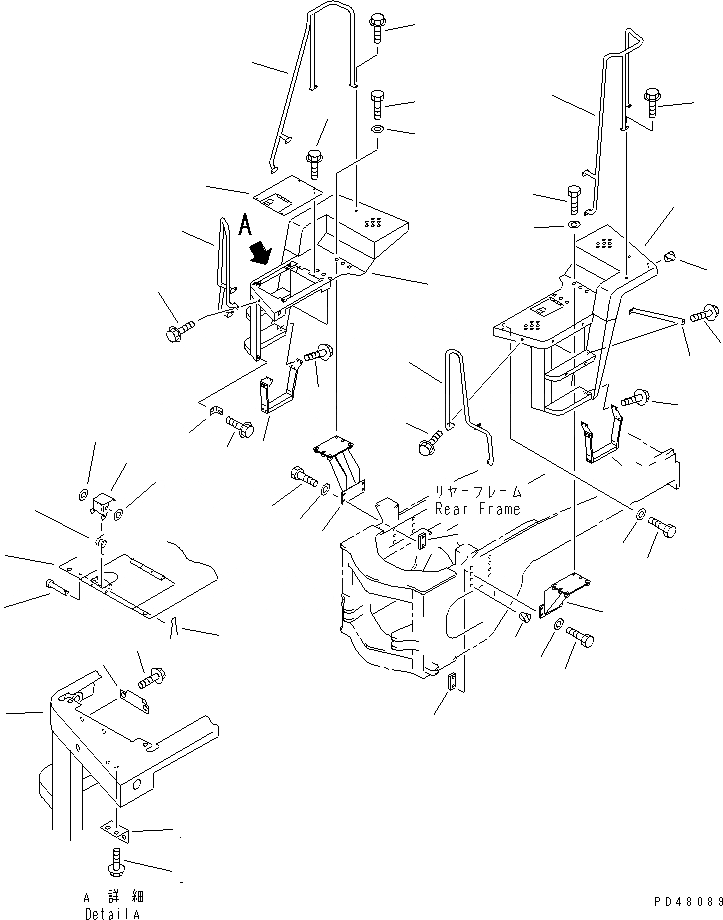 A

リヤーフレーム
Rear Frame

A 詳細
Detail A

PD48089