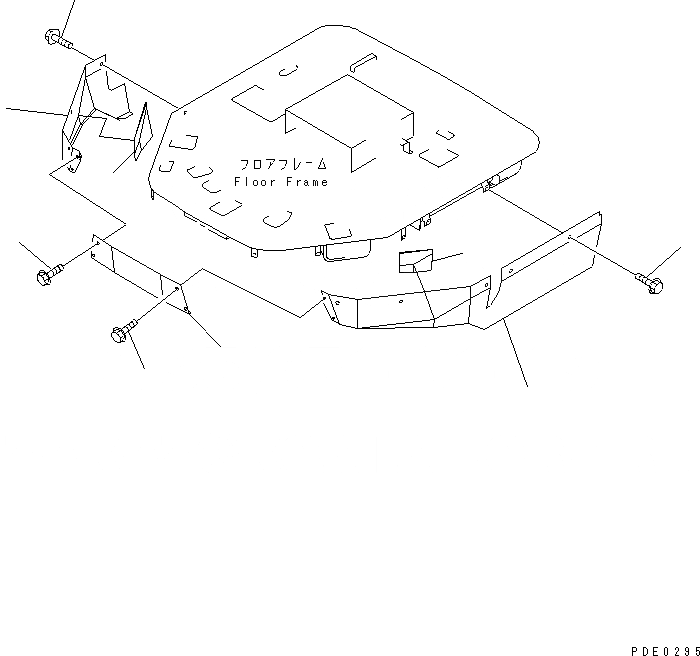 フロアフレーム
Floor Frame

PDE0295