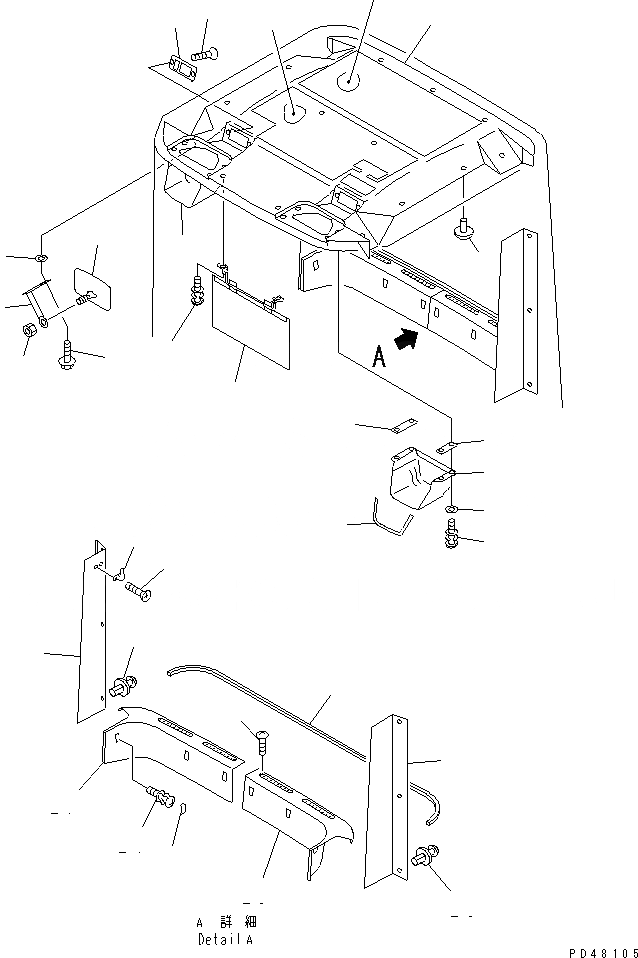 A

A 詳 細
Detail A

PD48105