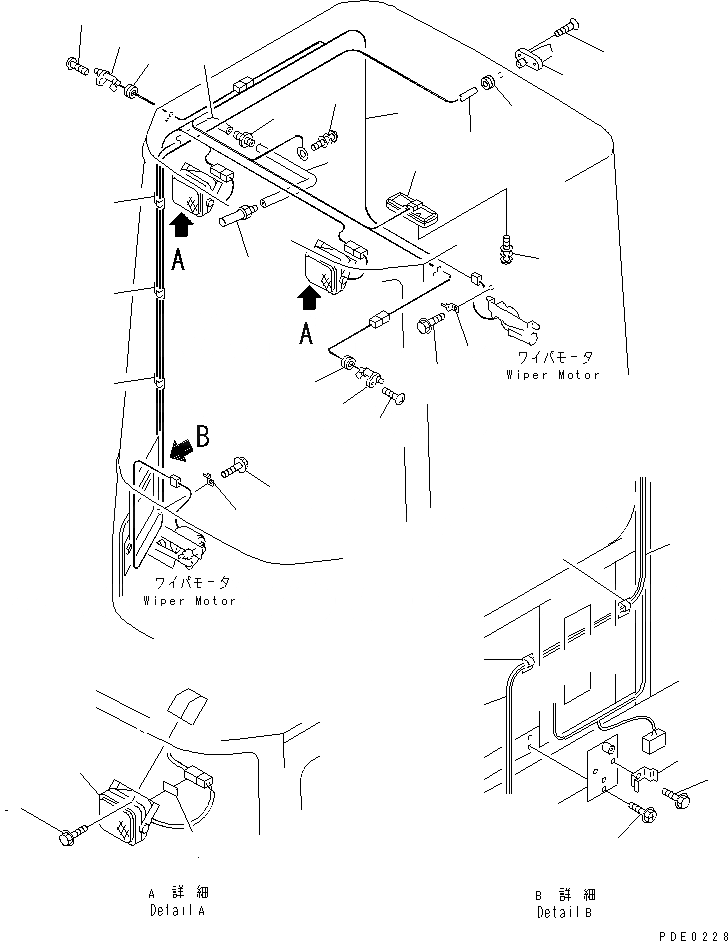 A

A

ワイパモータ
Wiper Motor

B

ワイパモータ
Wiper Motor

A 詳 細
Detail A

B 詳 細
Detail B

PDE0228