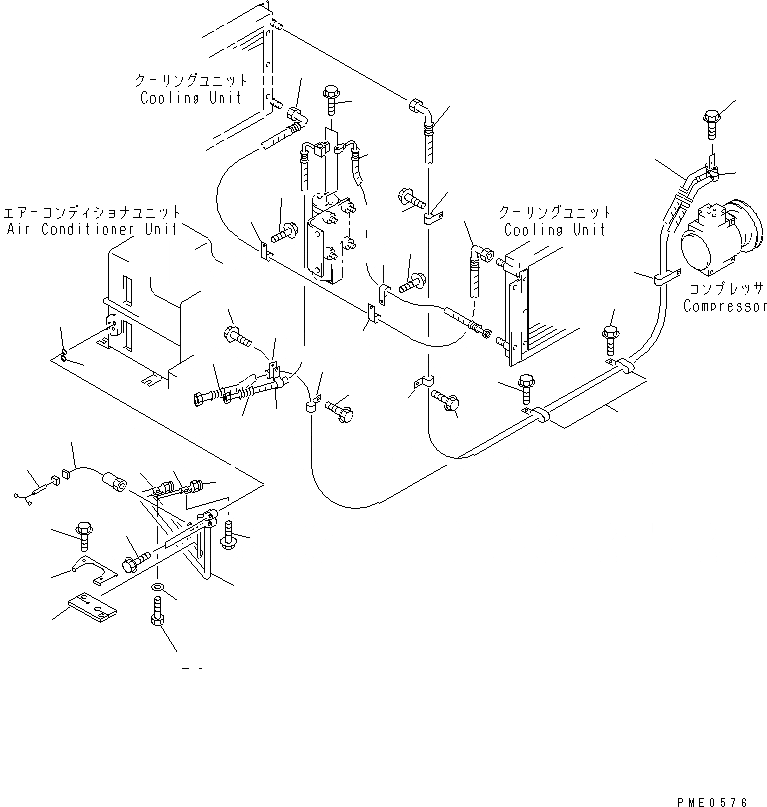 クーリングユニット
Cooling Unit

エアーコンディショナユニット
Air Conditioner Unit

クーリングユニット
Cooling Unit

コンプレッサ
Compressor

PME0576