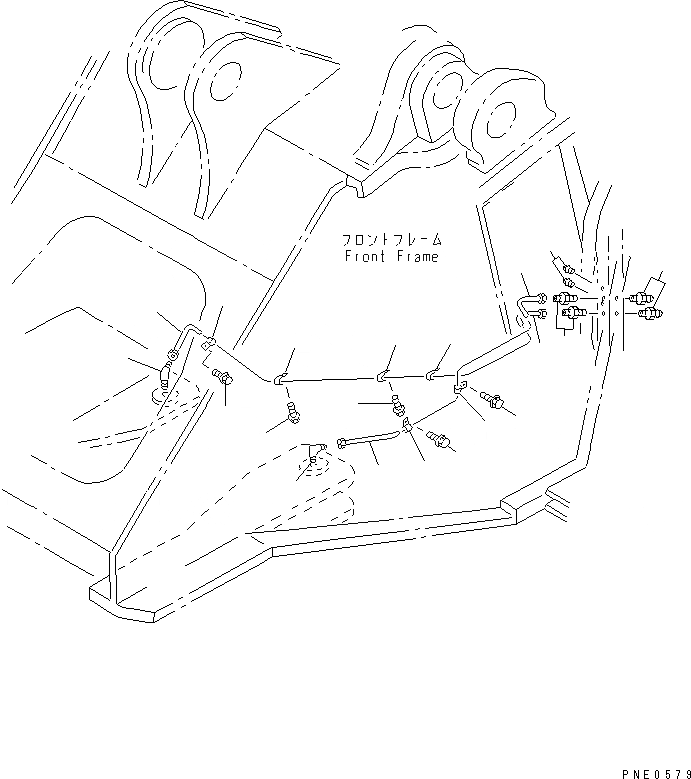 フロントフレーム
Front Frame

PNE0579