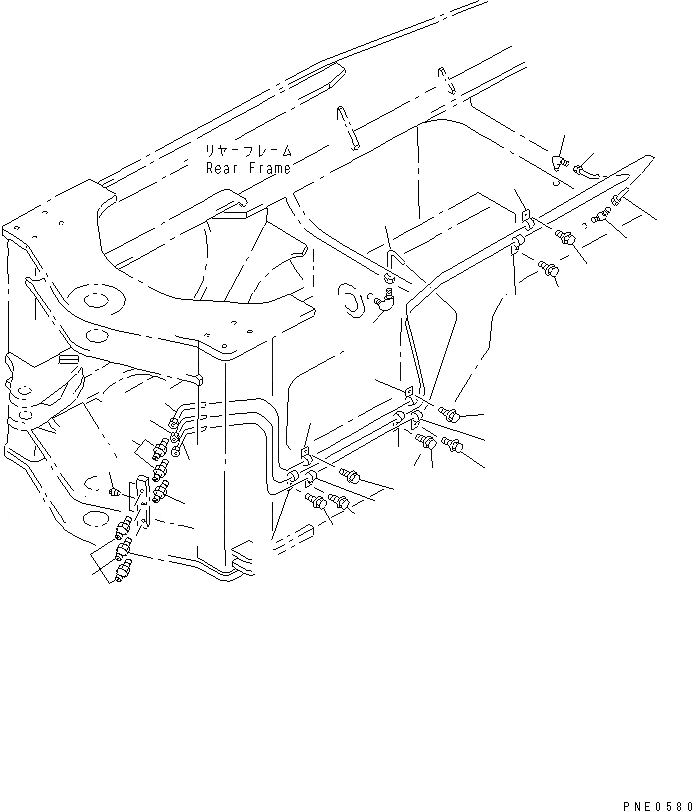 リヤーフレーム
Rear Frame

PNE0580