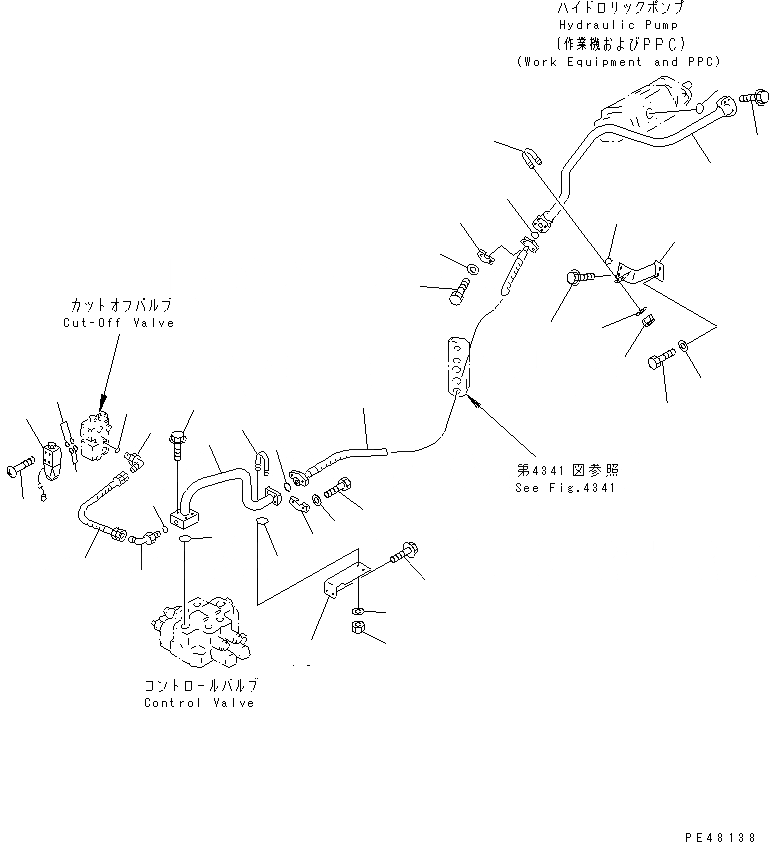 ハイドロリックポンプ
Hydraulic Pump
(作業機およびPPC)
(Work Equipment and PPC)

カットオフバルブ
Cut-Off Valve

第4341図参照
See Fig.4341

コントロールバルブ
Control Valve

PE48138