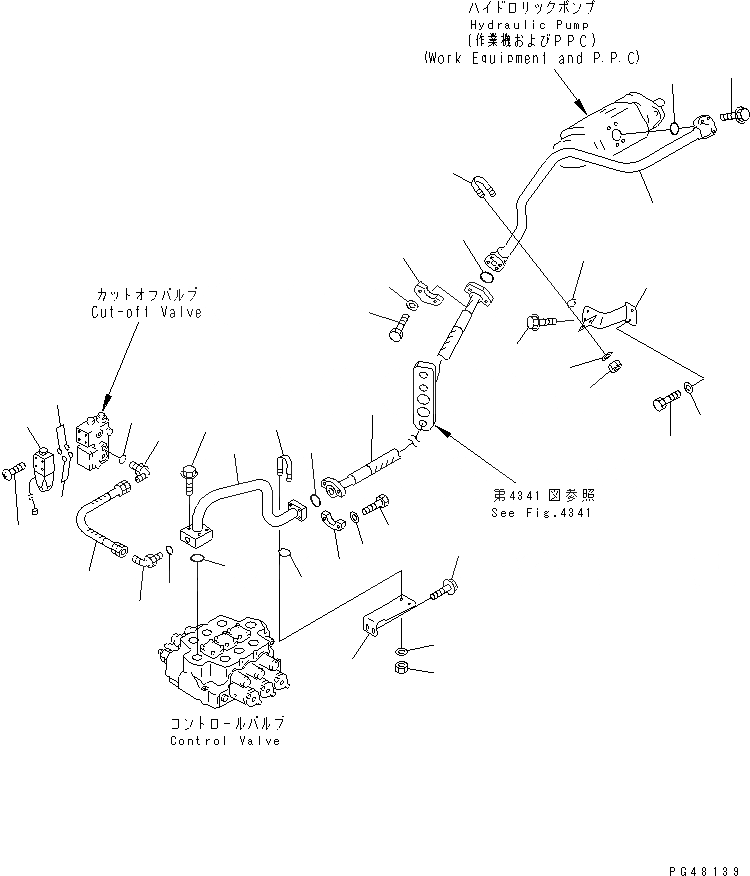 ハイドロリックポンプ
Hydraulic Pump
(作業機およびPPC)
(Work Equipment and P.P.C)

カットオフバルブ
Cut-off Valve

第4341図参照
See Fig.4341

コントロールバルブ
Control Valve

PG48139