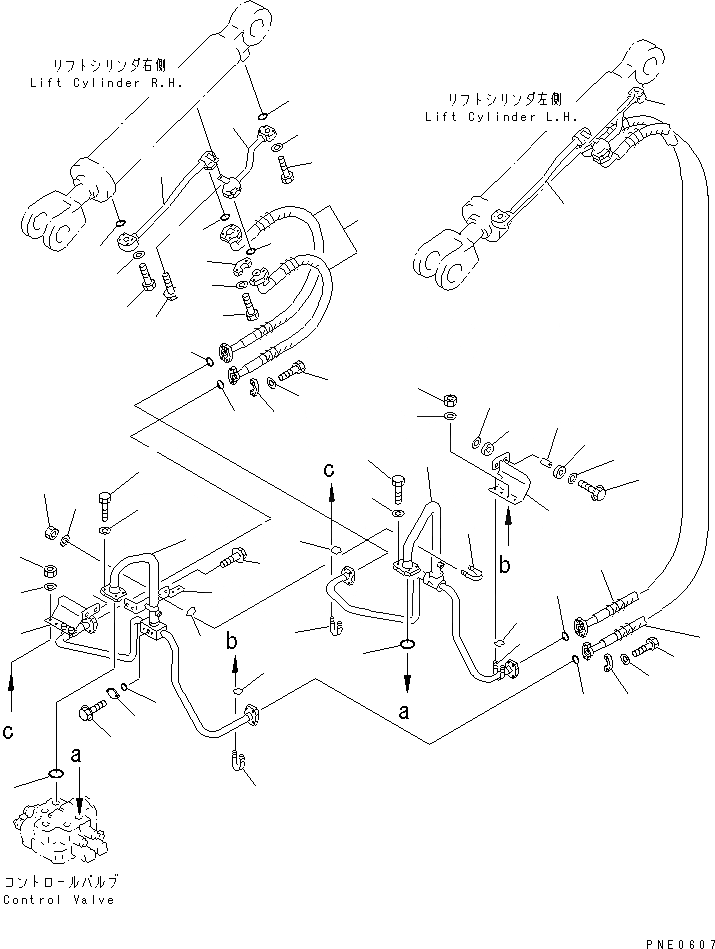 リフトシリンダ右側
Lift Cylinder R.H.

リフトシリンダ左側
Lift Cylinder L.H.

c

b

b

a

c

a

コントロールバルブ
Control Valve

PNE0607