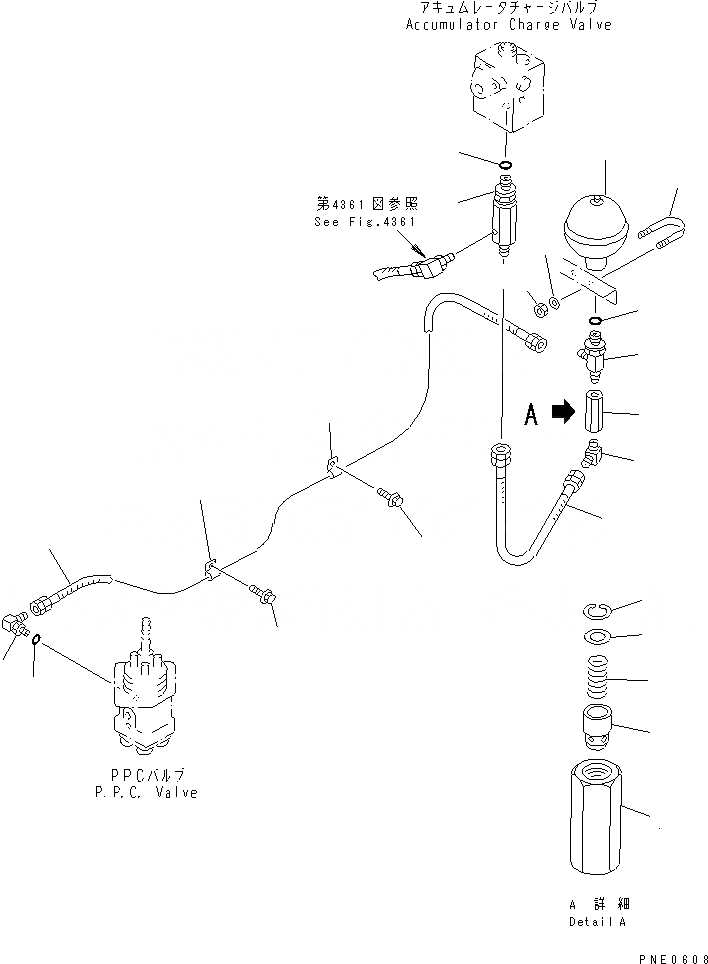 アキュムレータチャージバルブ
Accumulator Charge Valve

第4361図参照
See Fig.4361

A

PPCバルブ
P.P.C. Valve

A 詳細
Detail A

PNE0608