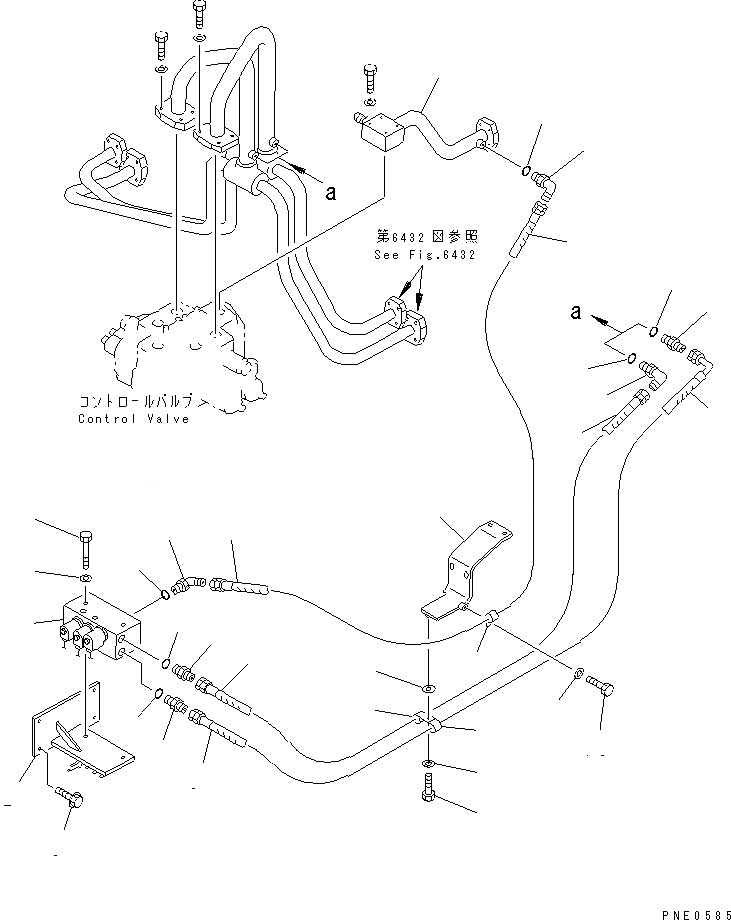 a

第6432図参照
See Fig.6432

a

コントロールバルブ
Control Valve

PNE0585