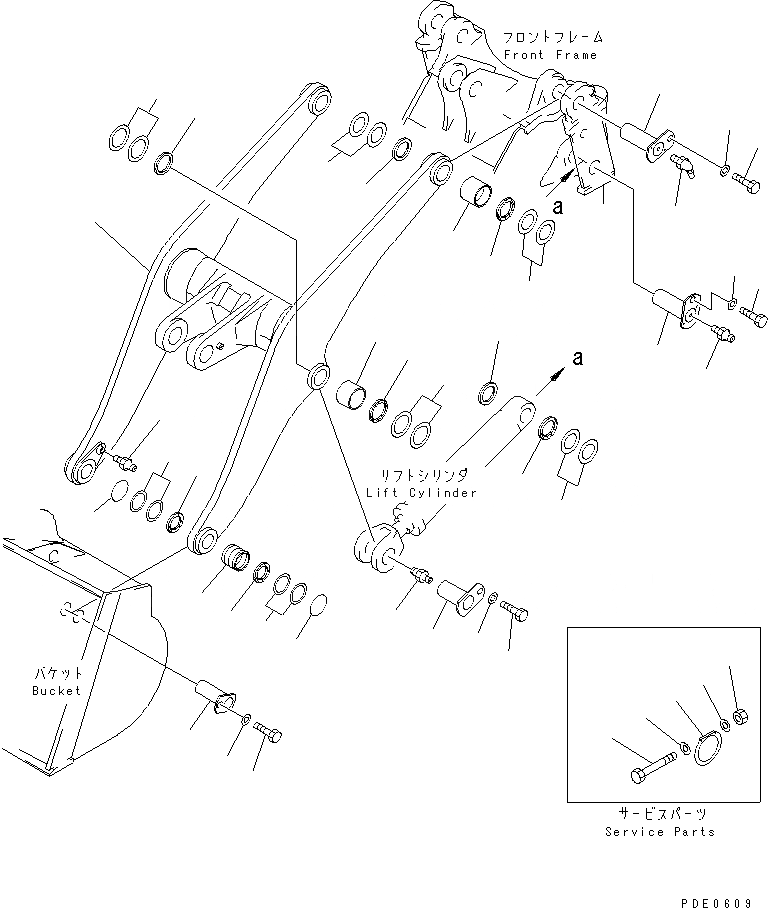 フロントフレーム
Front Frame

a

a

リフトシリンダ
Lift Cylinder

バケット
Bucket

サービスパーツ
Service Parts

PDE0609