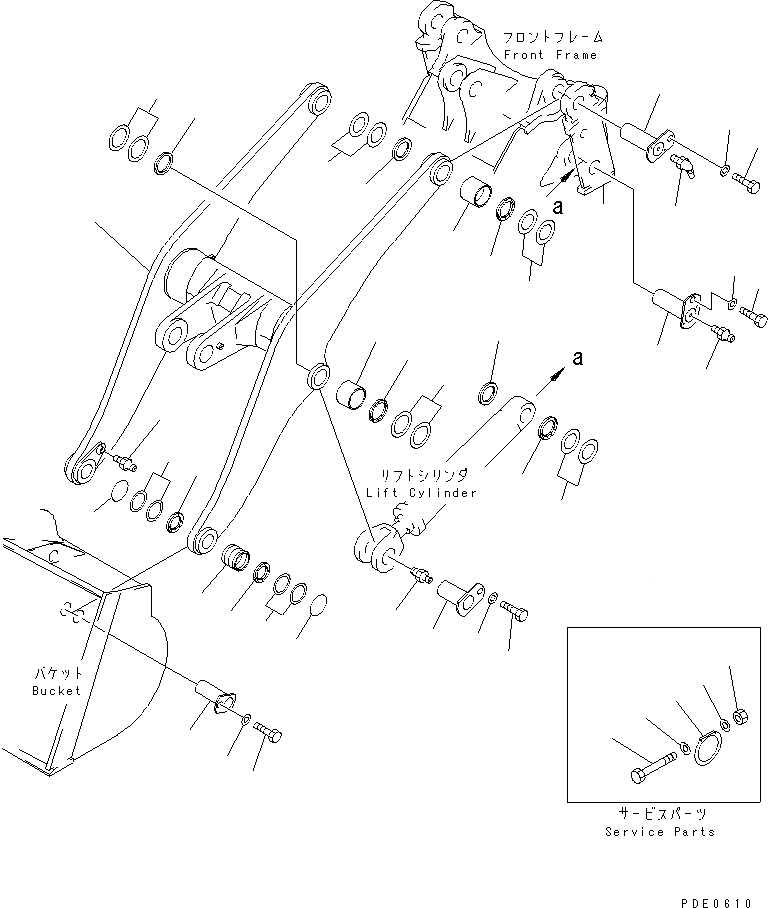 フロントフレーム
Front Frame

a

a

リフトシリンダ
Lift Cylinder

バケット
Bucket

サービスパーツ
Service Parts

PDE0610