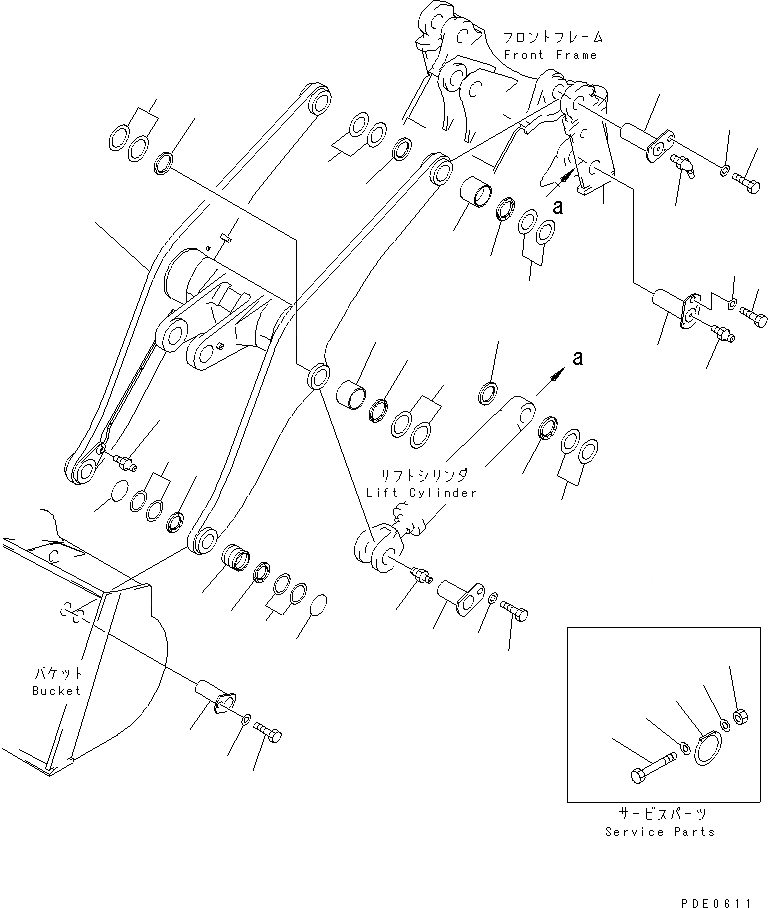 フロントフレーム
Front Frame

a

a

リフトシリンダ
Lift Cylinder

バケット
Bucket

サービスパーツ
Service Parts

PDE0611