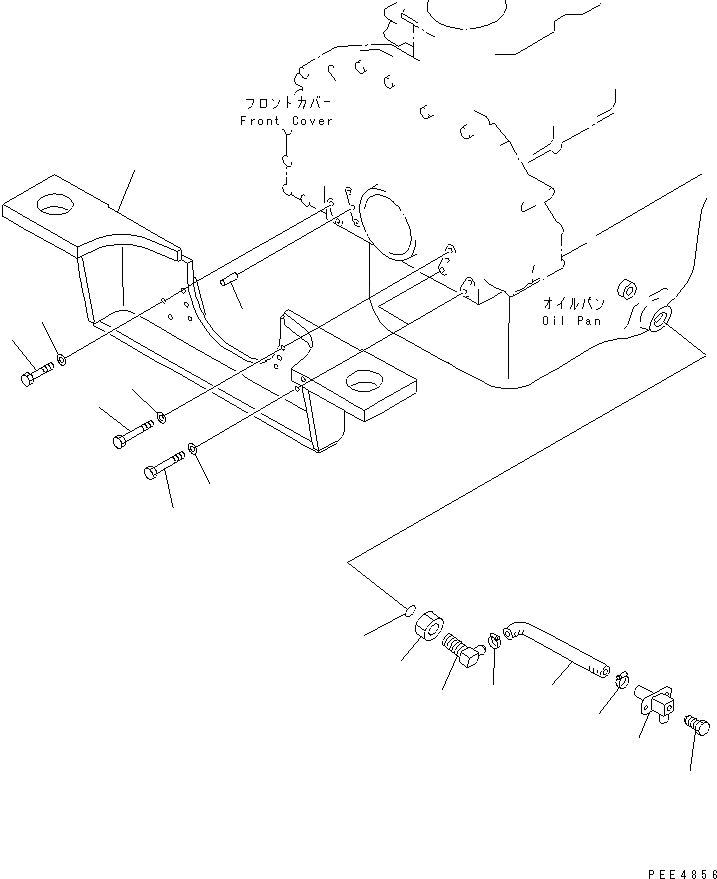 フロントカバー
Front Cover

オイルパン
Oil Pan

PEE4856