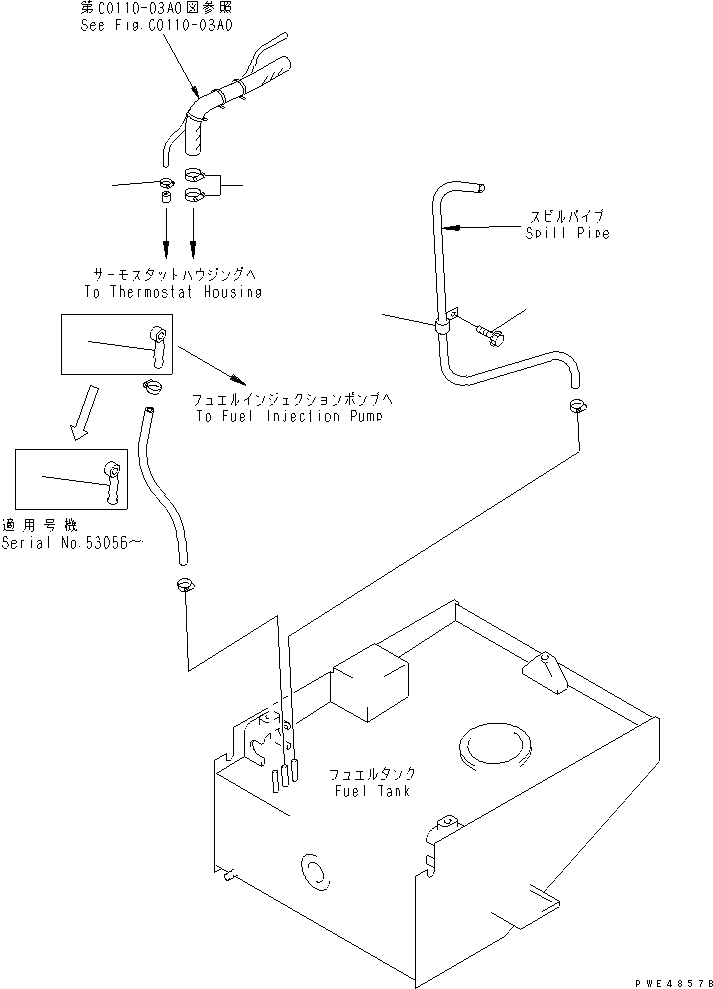 第C0110-03A0図参照
See Fig.C0110-03A0

スピルパイプ
Spill Pipe

サーモスタットハウジングへ
To Thermostat Housing

フュエルインジェクションポンプへ
To Fuel Injection Pump

適用号機
Serial No.53056~

フュエルタンク
Fuel Tank

PWE4857B