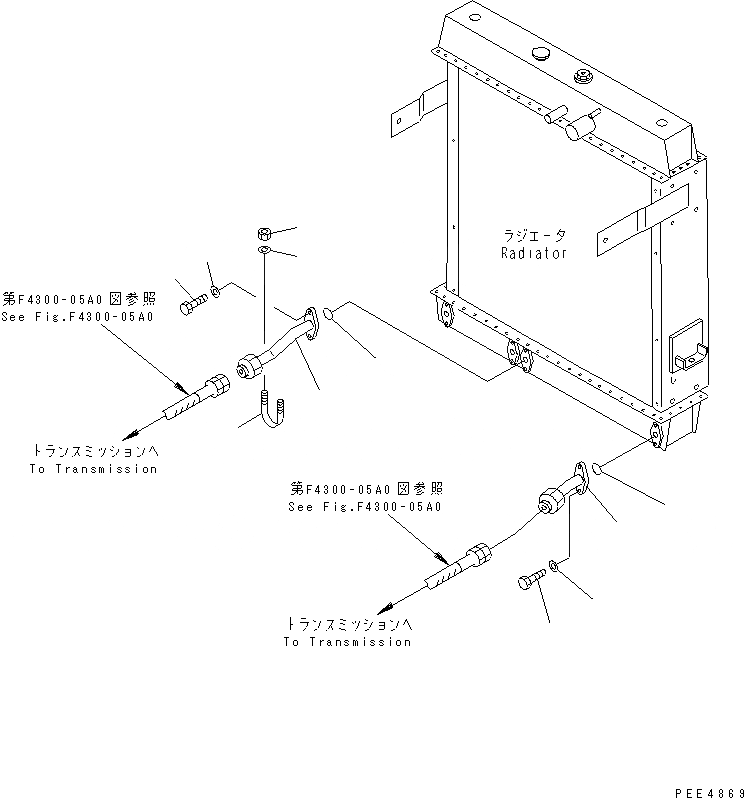 ラジエータ
Radiator

第F4300-05A0 図参照
See Fig.F4300-05A0

トランスミッションへ
To Transmission

第F4300-05A0 図参照
See Fig.F4300-05A0

トランスミッションへ
To Transmission

PEE4869