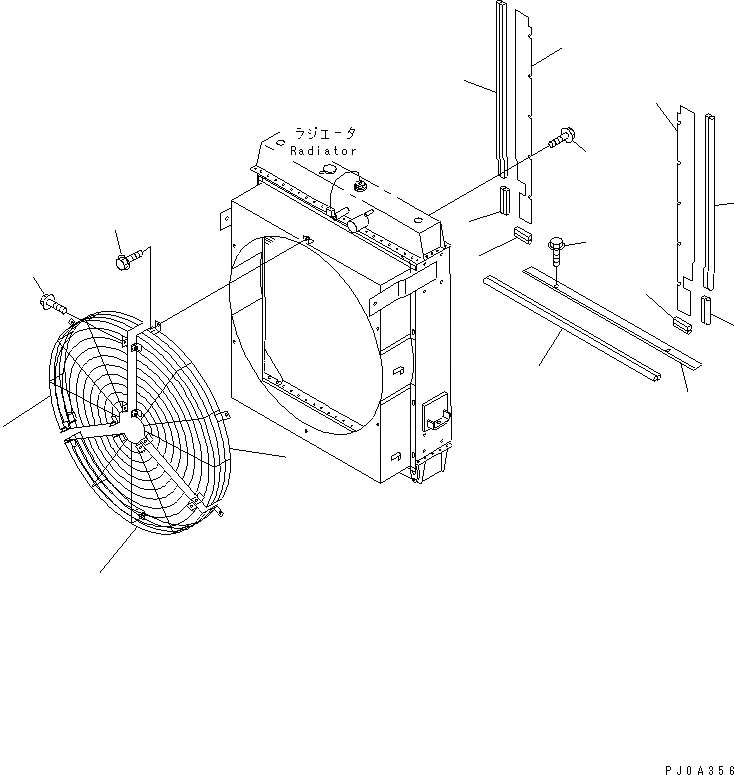 ラジエータ
Radiator

PJ0A356