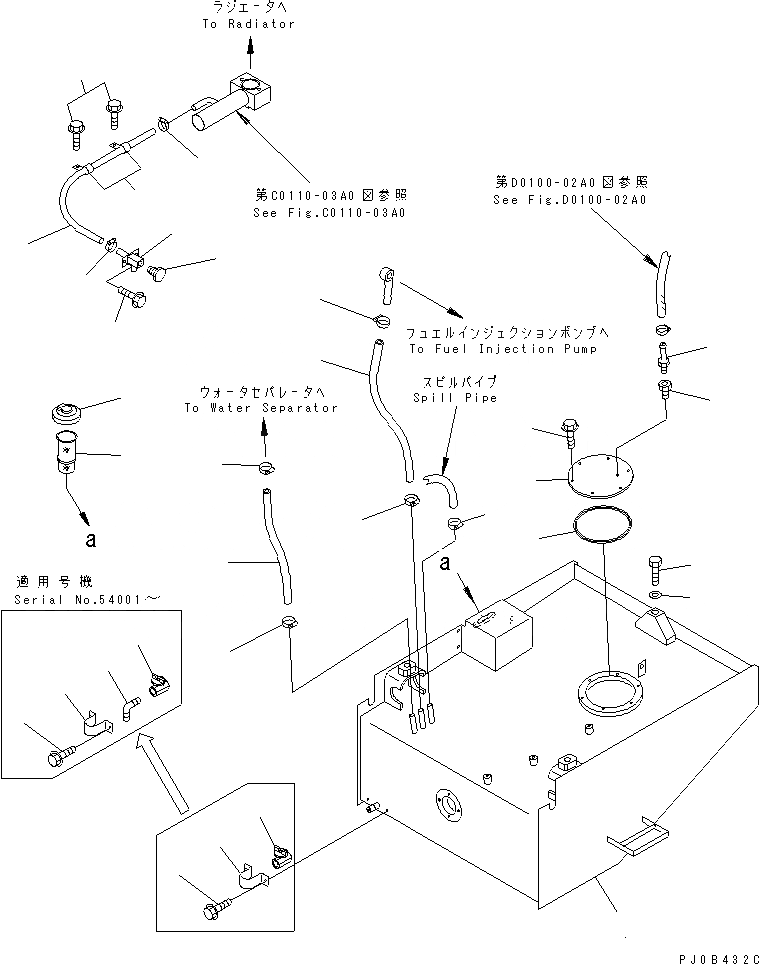 ラジエータへ
To Radiator

第C0110-03A0図参照
See Fig.C0110-03A0

第D0100-02A0図参照
See Fig.D0100-02A0

フュエルインジェクションポンプへ
To Fuel Injection Pump

ウォータセパレータへ
To Water Separator

スピルパイプ
Spill Pipe

a

a

適用号機
Serial No.54001～

PJ0B432C