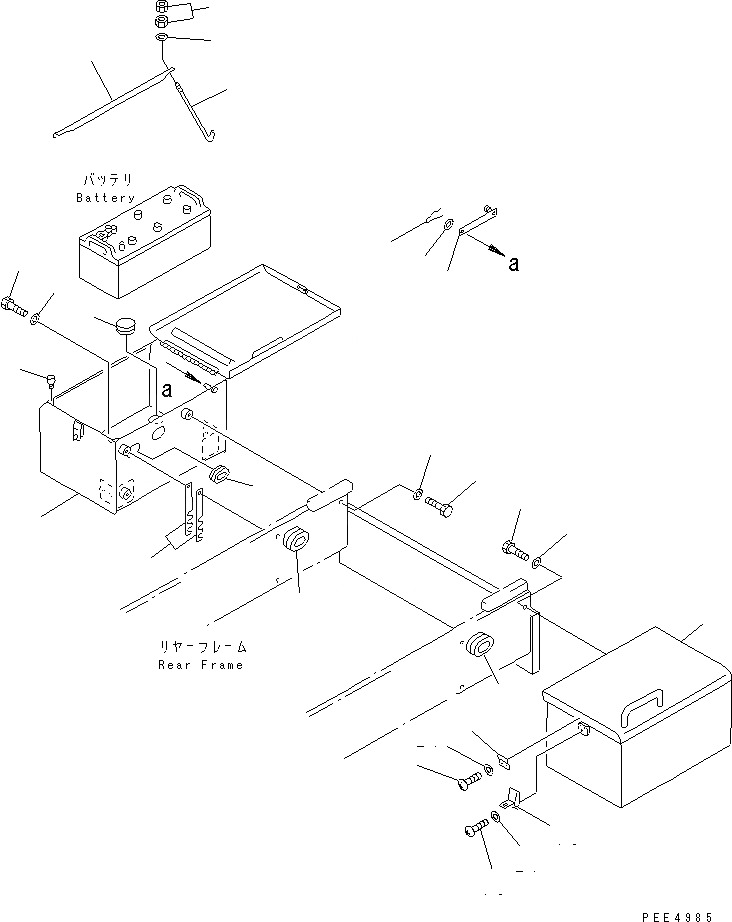 バッテリ
Battery

a

a

リヤーフレーム
Rear Frame

PEE4985