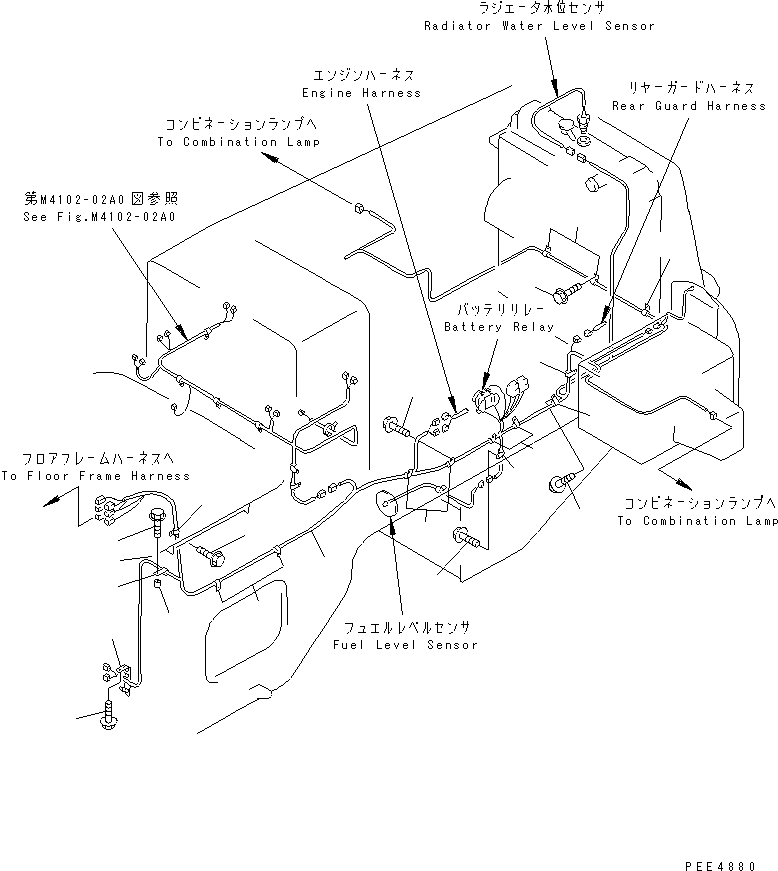 ラジエータ水位センサ
Radiator Water Level Sensor

エンジンハーネス
Engine Harness

リヤーガードハーネス
Rear Guard Harness

コンビネーションランプへ
To Combination Lamp

第M4102-02A0図参照
See Fig.M4102-02A0

バッテリリレー
Battery Relay

フロアフレームハーネスへ
To Floor Frame Harness

コンビネーションランプへ
To Combination Lamp

フュエルレベルセンサ
Fuel Level Sensor

PEE4880