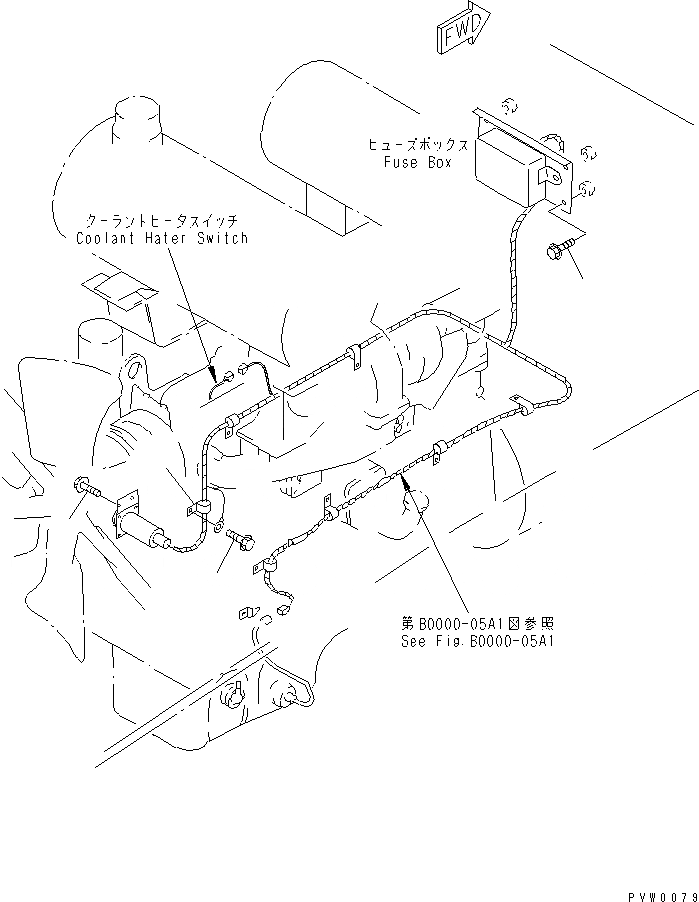 FWD

ヒューズボックス
Fuse Box

クーラントヒータスイッチ
Coolant Hater Switch

第B0000-05A1図参照
See Fig.B0000-05A1

PVW0079