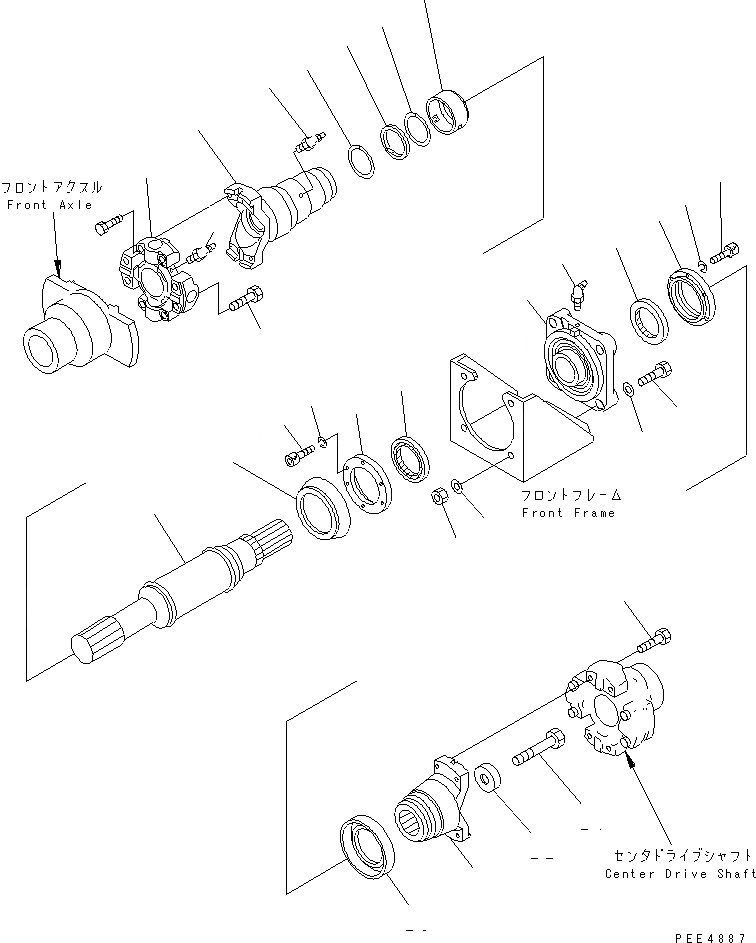 フロントアクスル
Front Axle

フロントフレーム
Front Frame

センタドライブシャフト
Center Drive Shaft

PEE4887