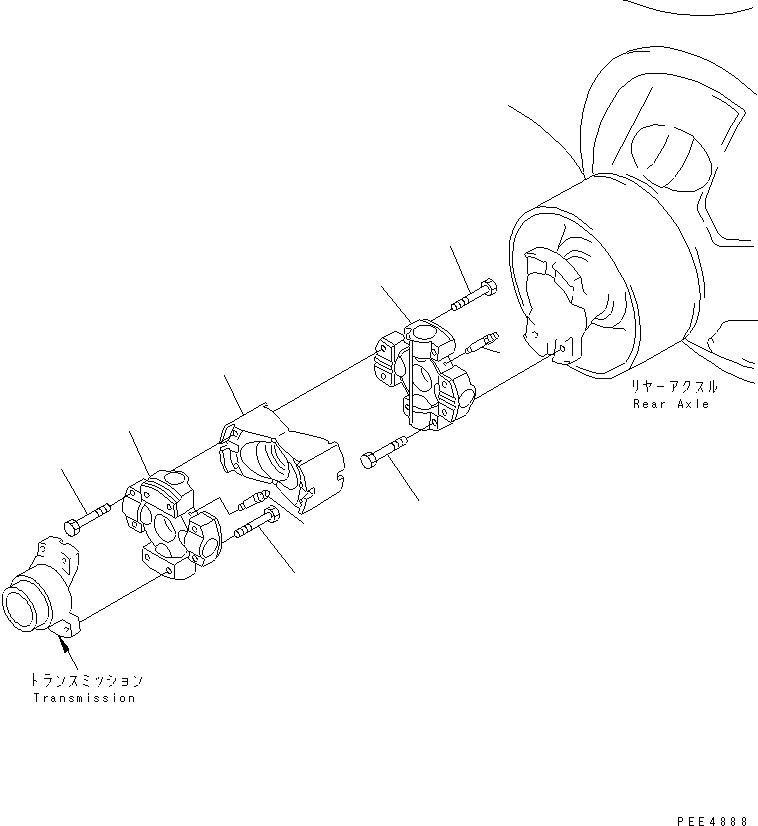 リヤーアクスル
Rear Axle

トランスミッション
Transmission

PEE4888