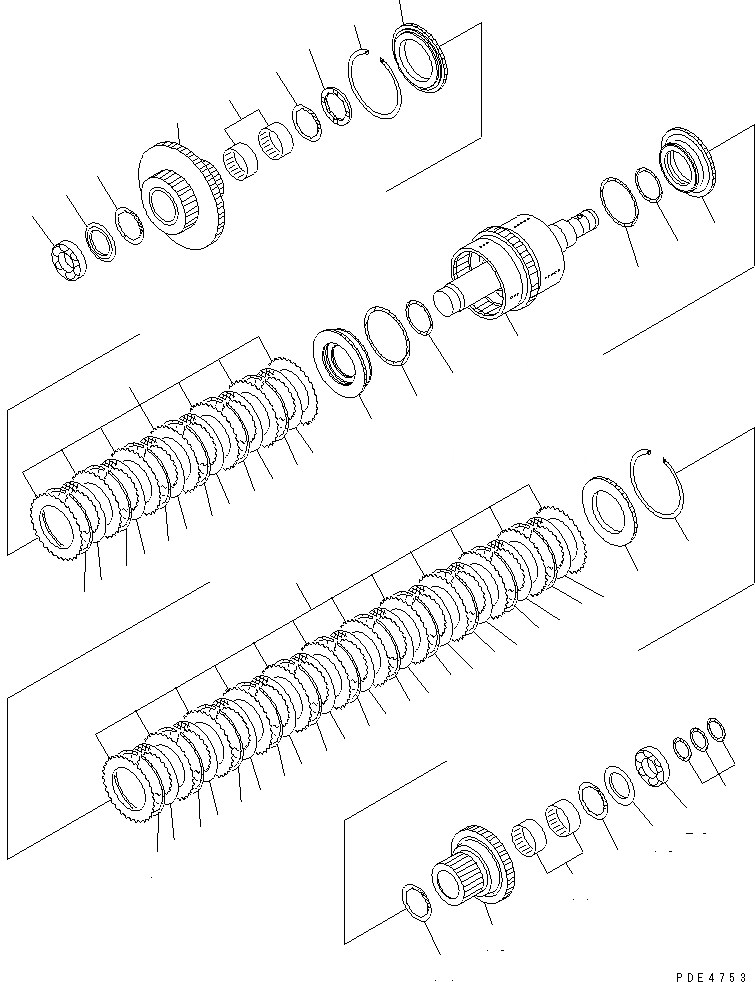 PDE4753