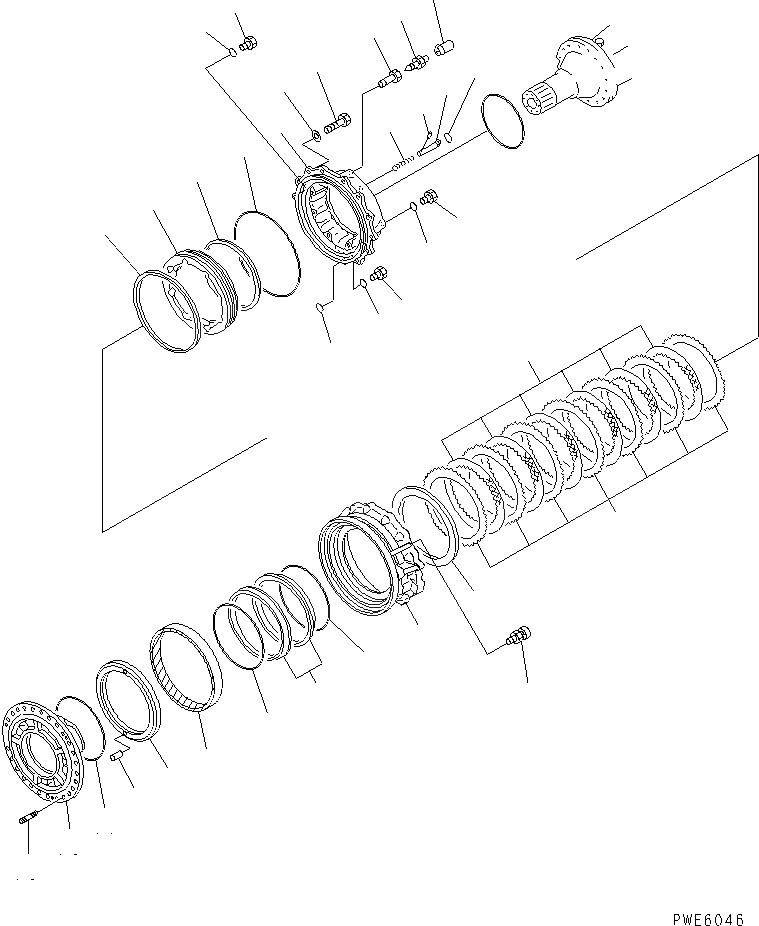 PWE6046