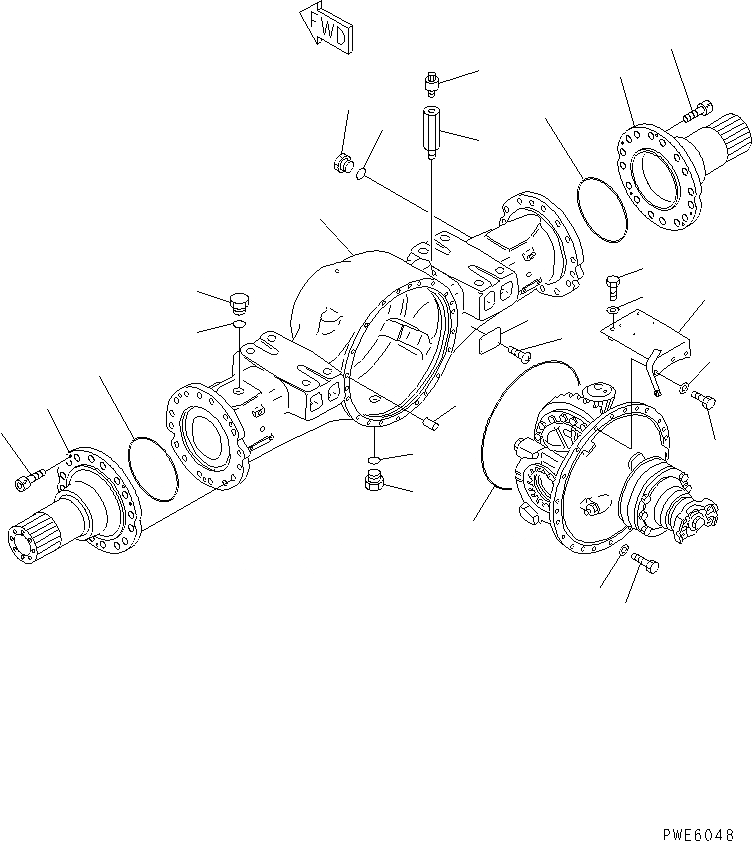 FWD

PWE6048