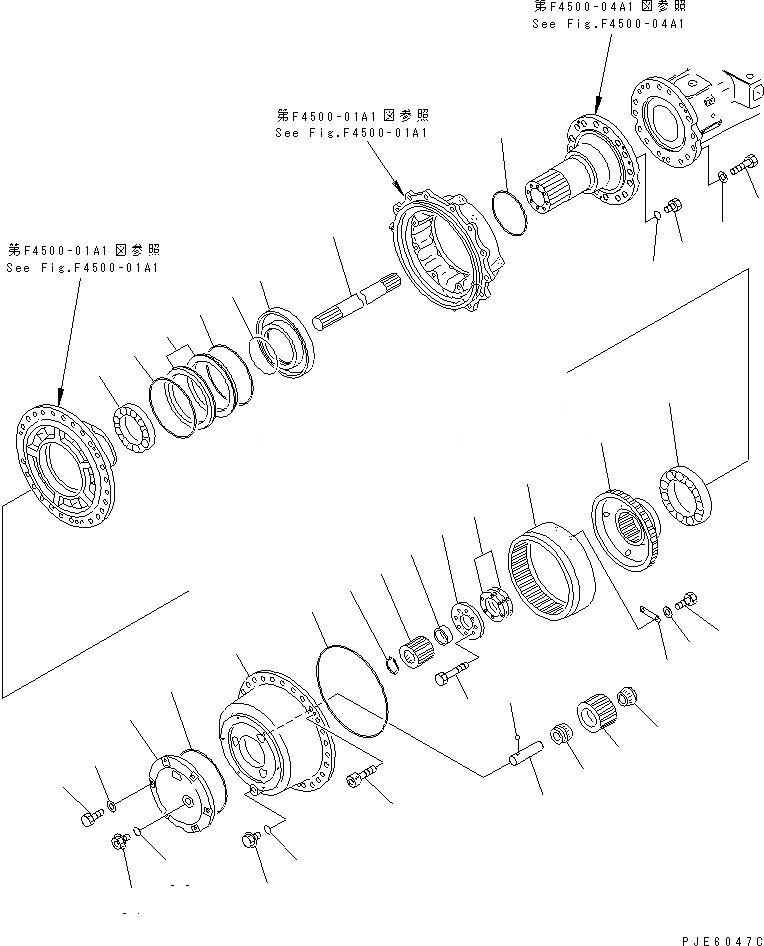 第F4500-04A1 図参照
See Fig.F4500-04A1

第F4500-01A1 図参照
See Fig.F4500-01A1

第F4500-01A1 図参照
See Fig.F4500-01A1

PJE6047C