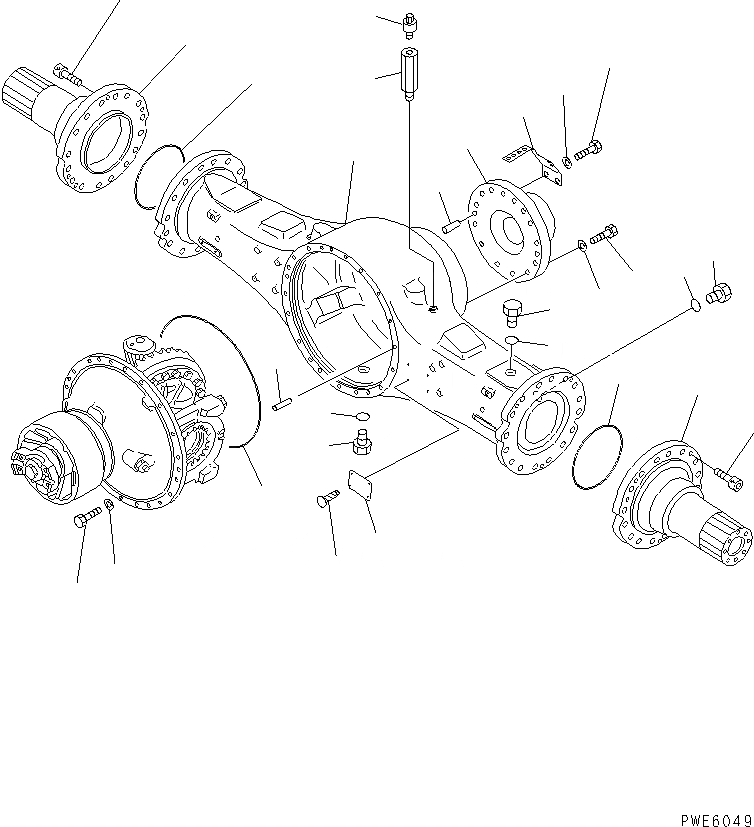 PWE6049