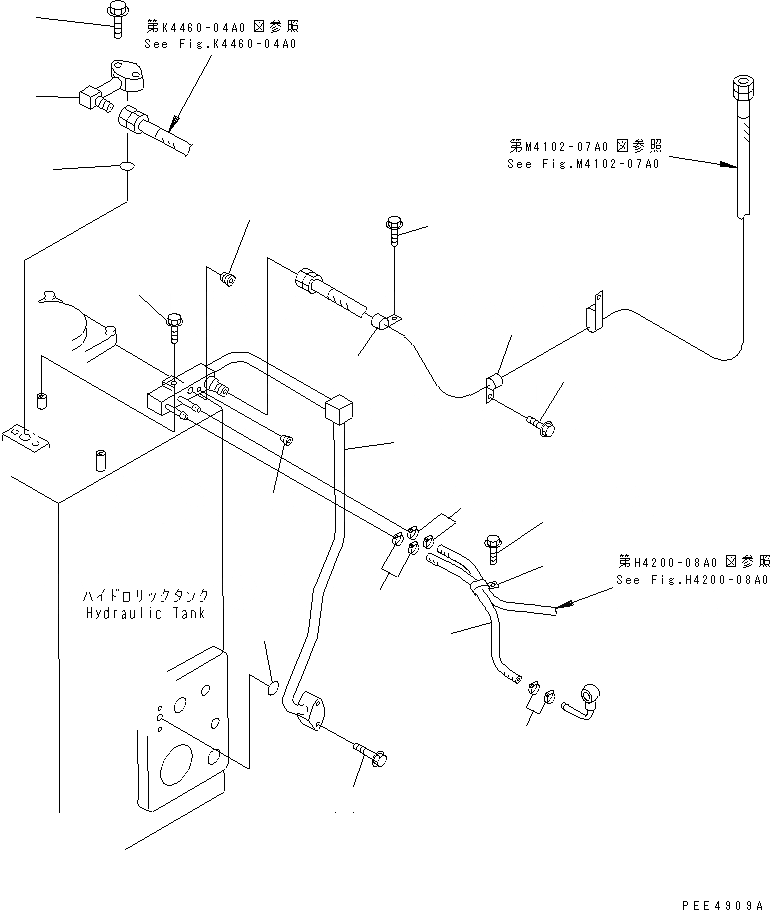 第K4460-04A0 図参照
See Fig.K4460-04A0

第M4102-07A0 図参照
See Fig.M4102-07A0

第H4200-08A0 図参照
See Fig.H4200-08A0

ハイドロリックタンク
Hydraulic Tank

PEE4909A