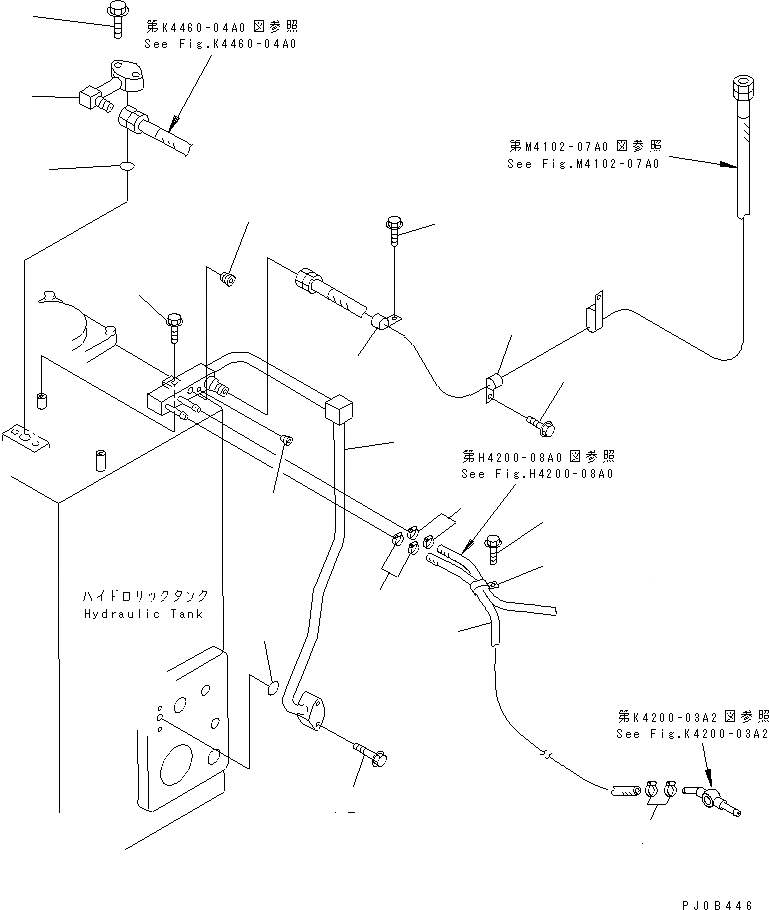 第K4460-04A0 図参照
See Fig.K4460-04A0

第M4102-07A0 図参照
See Fig.M4102-07A0

第H4200-08A0 図参照
See Fig.H4200-08A0

ハイドロリックタンク
Hydraulic Tank

第K4200-03A2 図参照
See Fig.K4200-03A2

PJ0B446