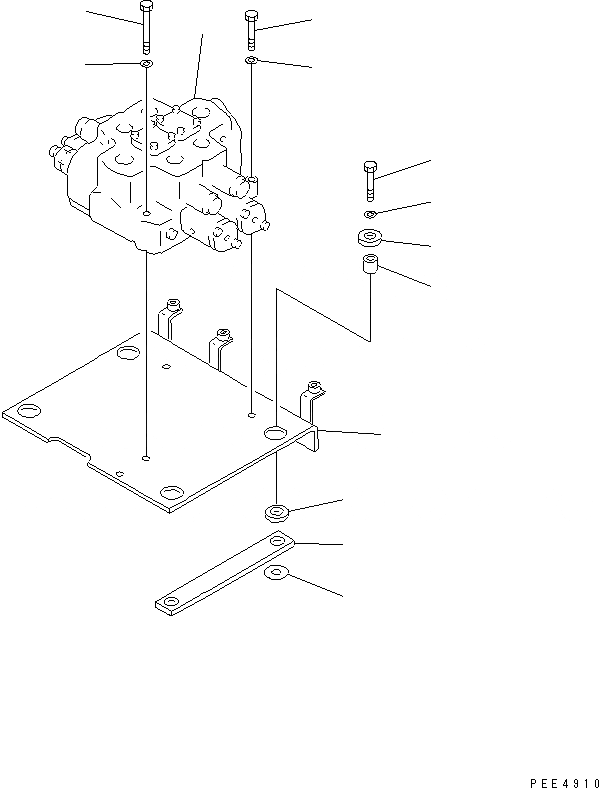 PEE4910