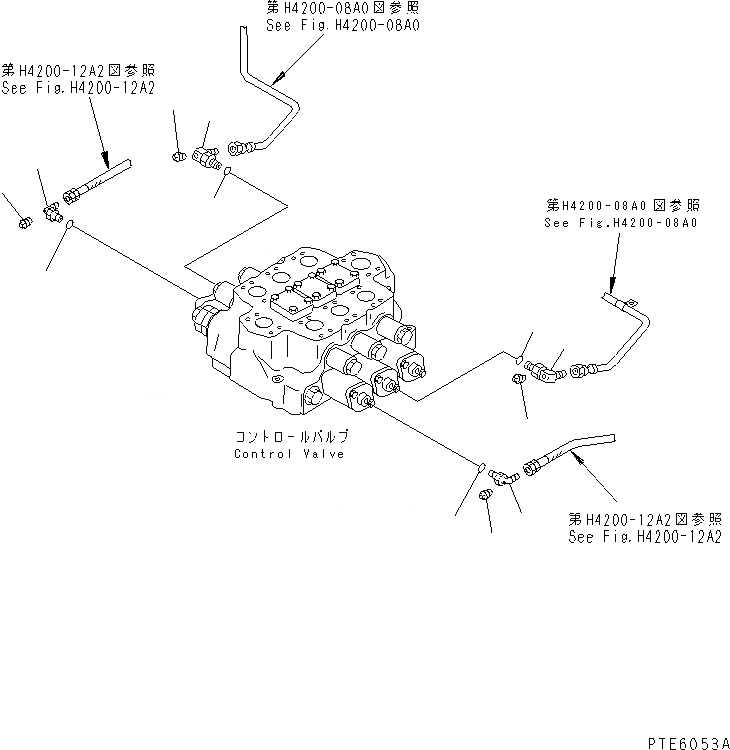 第H4200-08A0図参照
See Fig.H4200-08A0

第H4200-12A2図参照
See Fig.H4200-12A2

第H4200-08A0図参照
See Fig.H4200-08A0

コントロールバルブ
Control Valve

第H4200-12A2図参照
See Fig.H4200-12A2

PTE6053A