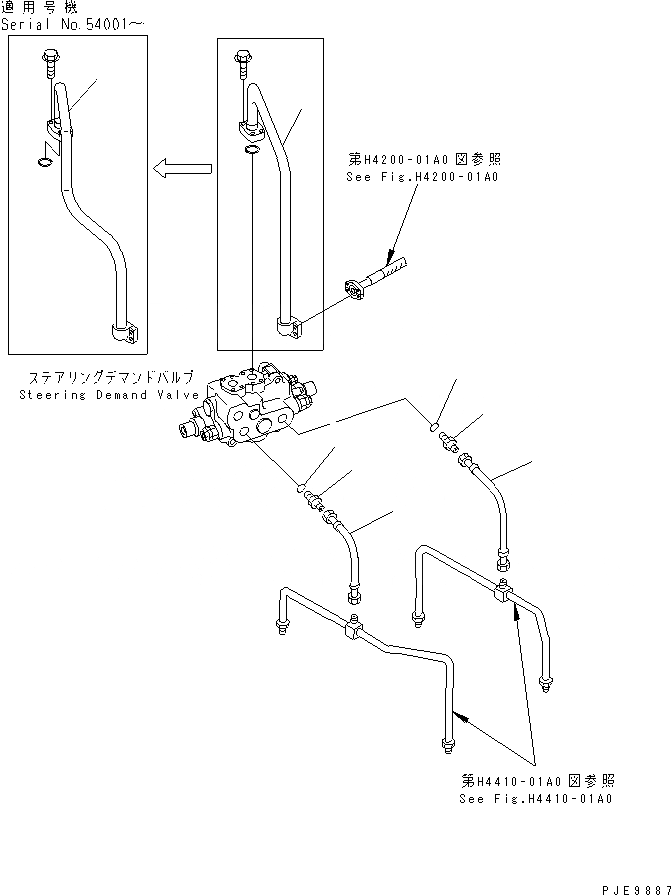 適用号機
Serial No.54001~

第H4200-01A0図参照
See Fig.H4200-01A0

ステアリングデマンドバルブ
Steering Demand Valve

第H4410-01A0図参照
See Fig.H4410-01A0

PJE9887