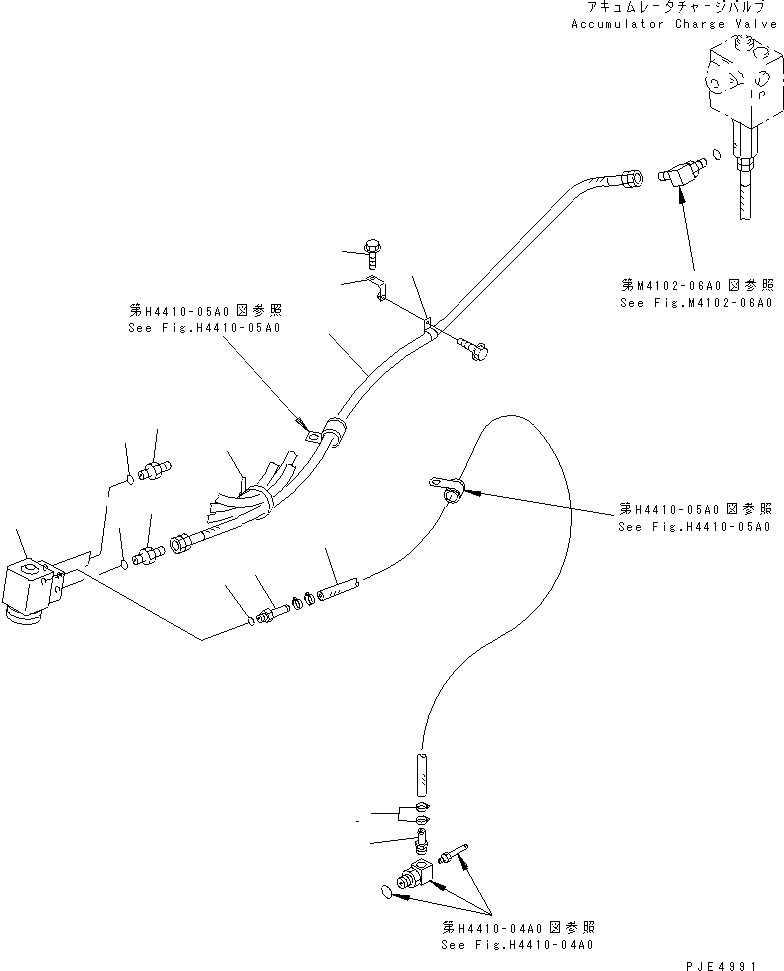 アキュムレータチャージバルブ
Accumulator Charge Valve

第M4102-06A0図参照
See Fig.M4102-06A0

第H4410-05A0図参照
See Fig.H4410-05A0

第H4410-05A0図参照
See Fig.H4410-05A0

第H4410-04A0図参照
See Fig.H4410-04A0

PJE4991