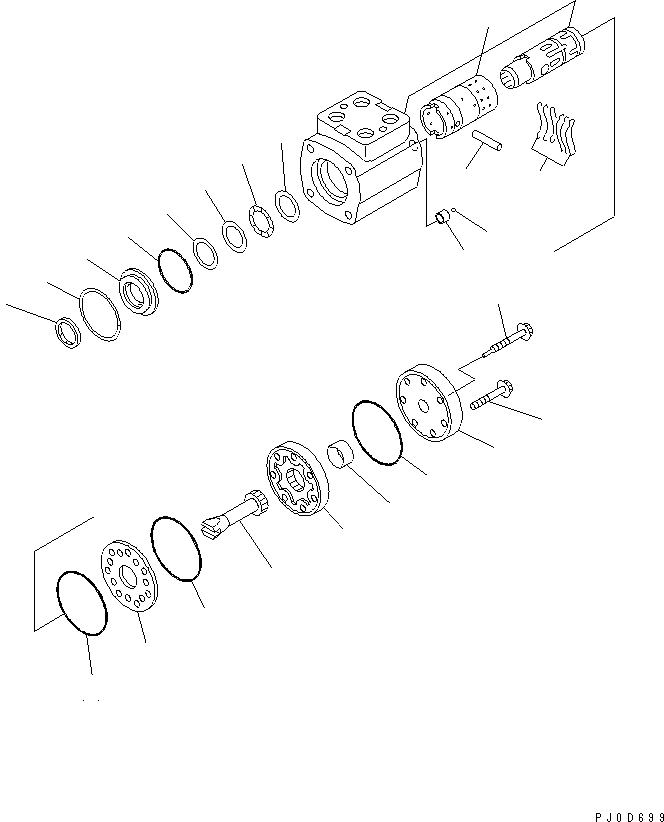 PJ0D699