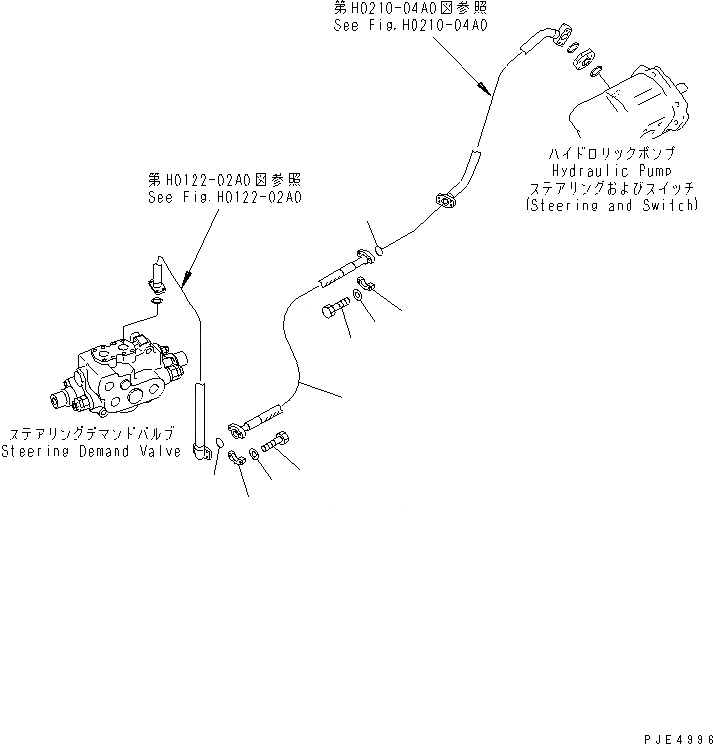 第H0210-04A0図参照
See Fig.H0210-04A0

ハイドロリックポンプ
Hydraulic Pump
ステアリングおよびスイッチ
(Steering and Switch)

第H0122-02A0図参照
See Fig.H0122-02A0

ステアリングデマンドバルブ
Steering Demand Valve

PJE4996