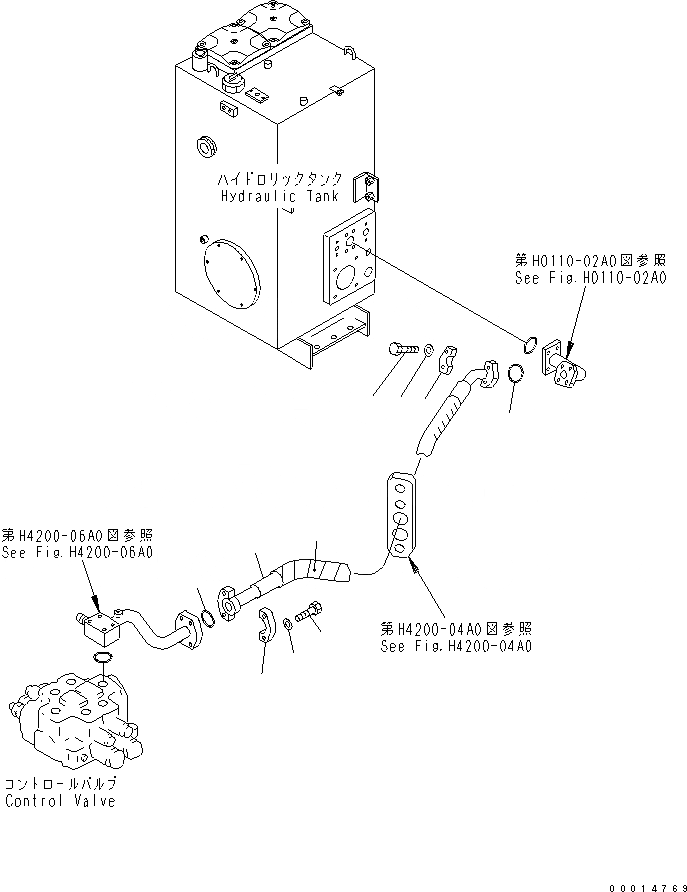 ハイドロリックタンク
Hydraulic Tank

第H0110-02A0図参照
See Fig.H0110-02A0

第H4200-06A0図参照
See Fig.H4200-06A0

第H4200-04A0図参照
See Fig.H4200-04A0

コントロールバルブ
Control Valve

00014769