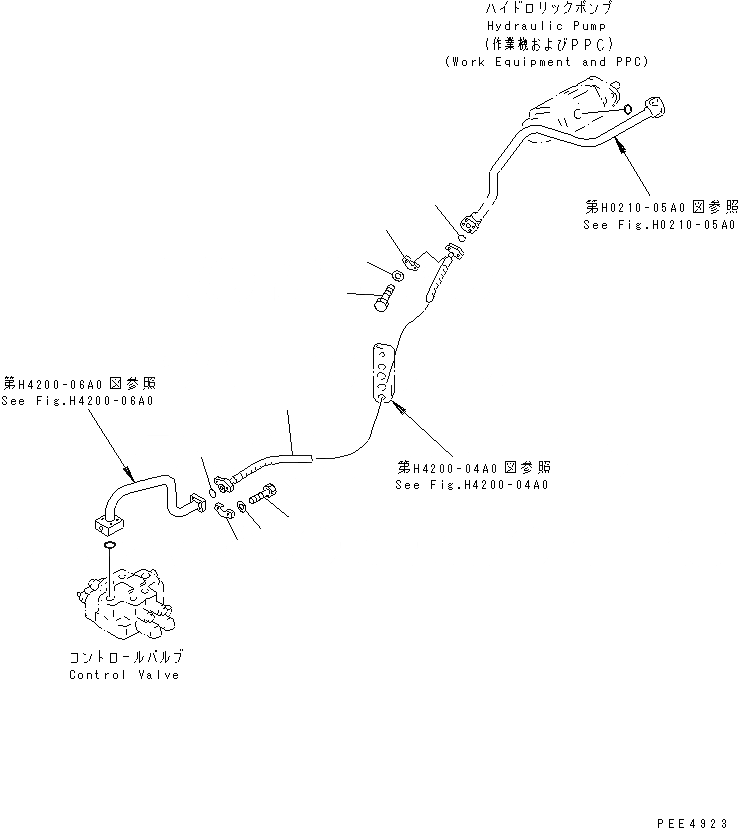 ハイドロリックポンプ
Hydraulic Pump
(作業機およびPPC)
(Work Equipment and PPC)

第H0210-05A0図参照
See Fig.H0210-05A0

第H4200-06A0図参照
See Fig.H4200-06A0

第H4200-04A0図参照
See Fig.H4200-04A0

コントロールバルブ
Control Valve

PEE4923