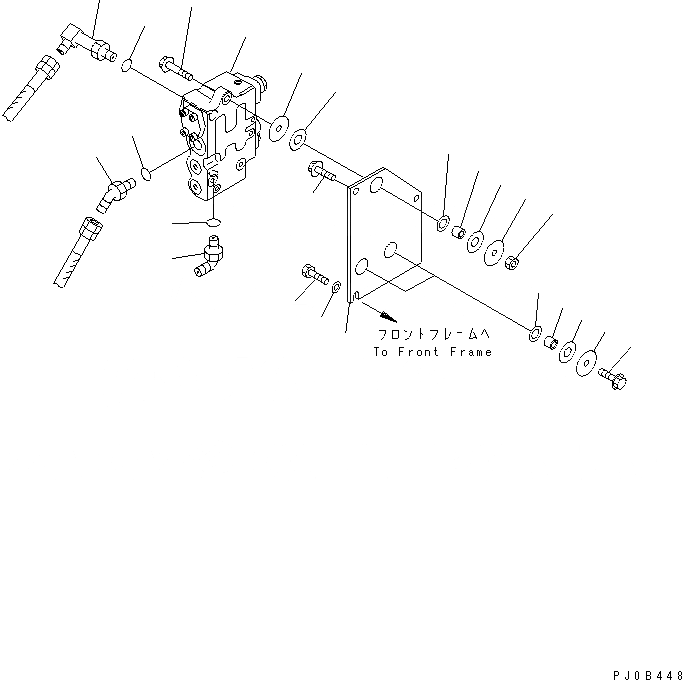 フロントフレームへ
To Front Frame

PJ0B448