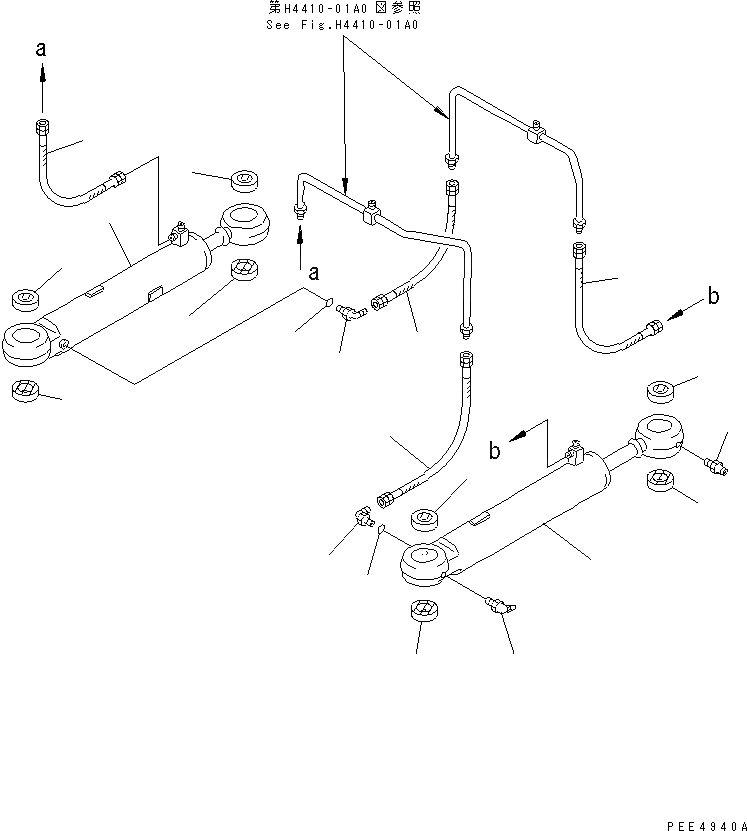 第H4410-01A0 図参照
See Fig.H4410-01A0

a

a

b

b

PEE4940A