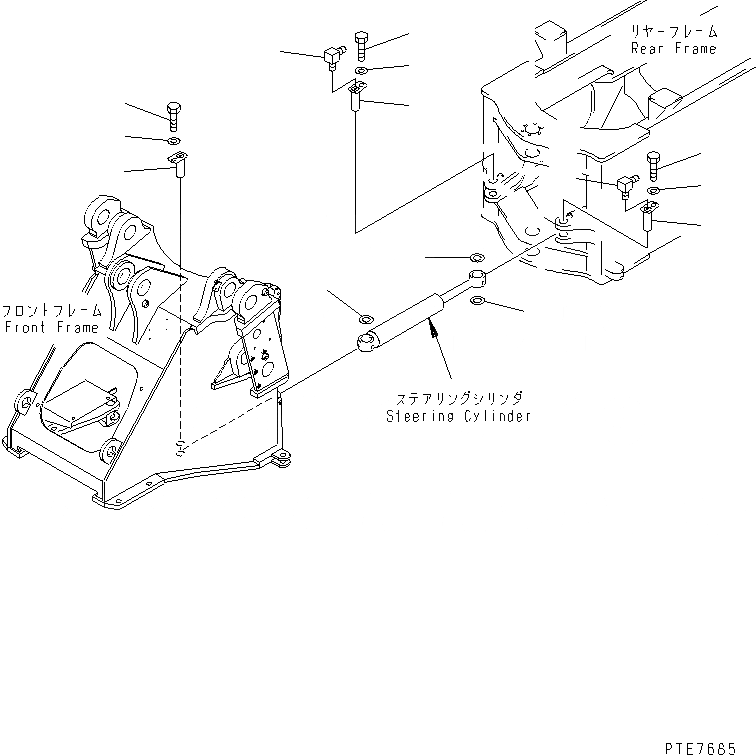 リヤーフレーム
Rear Frame

フロントフレーム
Front Frame

ステアリングシリンダ
Steering Cylinder

PTE7685