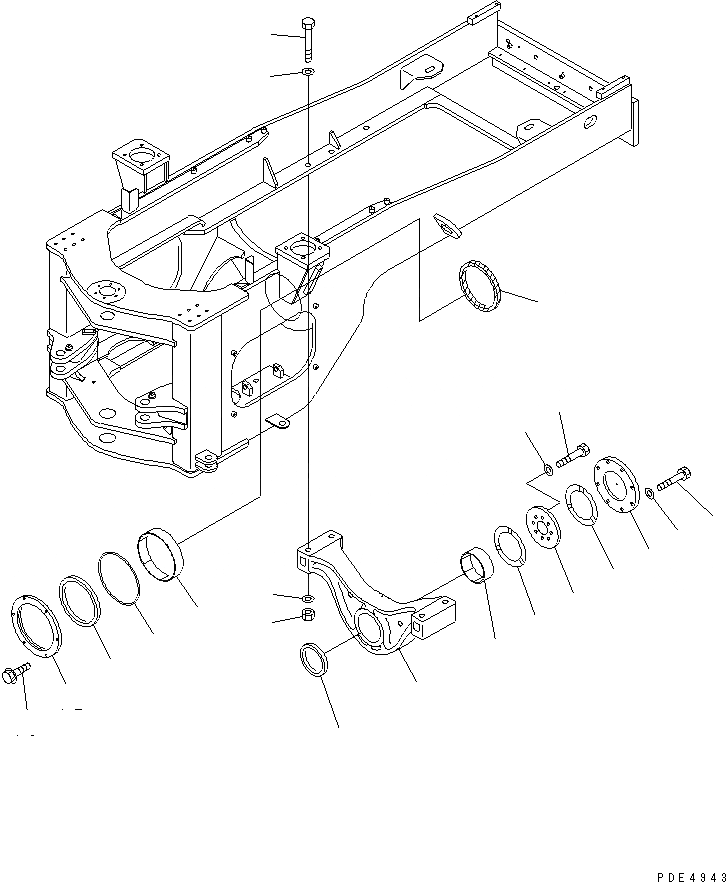 PDE4943