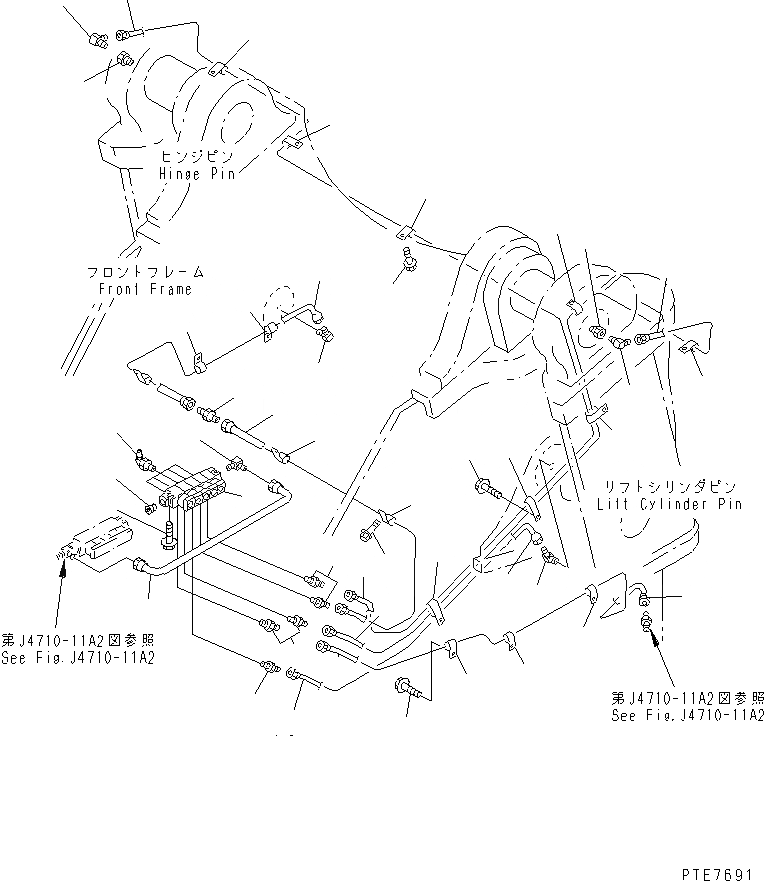 ヒンジピン
Hinge Pin

フロントフレーム
Front Frame

リフトシリンダピン
Lift Cylinder Pin

第J4710-11A2図参照
See Fig.J4710-11A2

第J4710-11A2図参照
See Fig.J4710-11A2

PTE7691